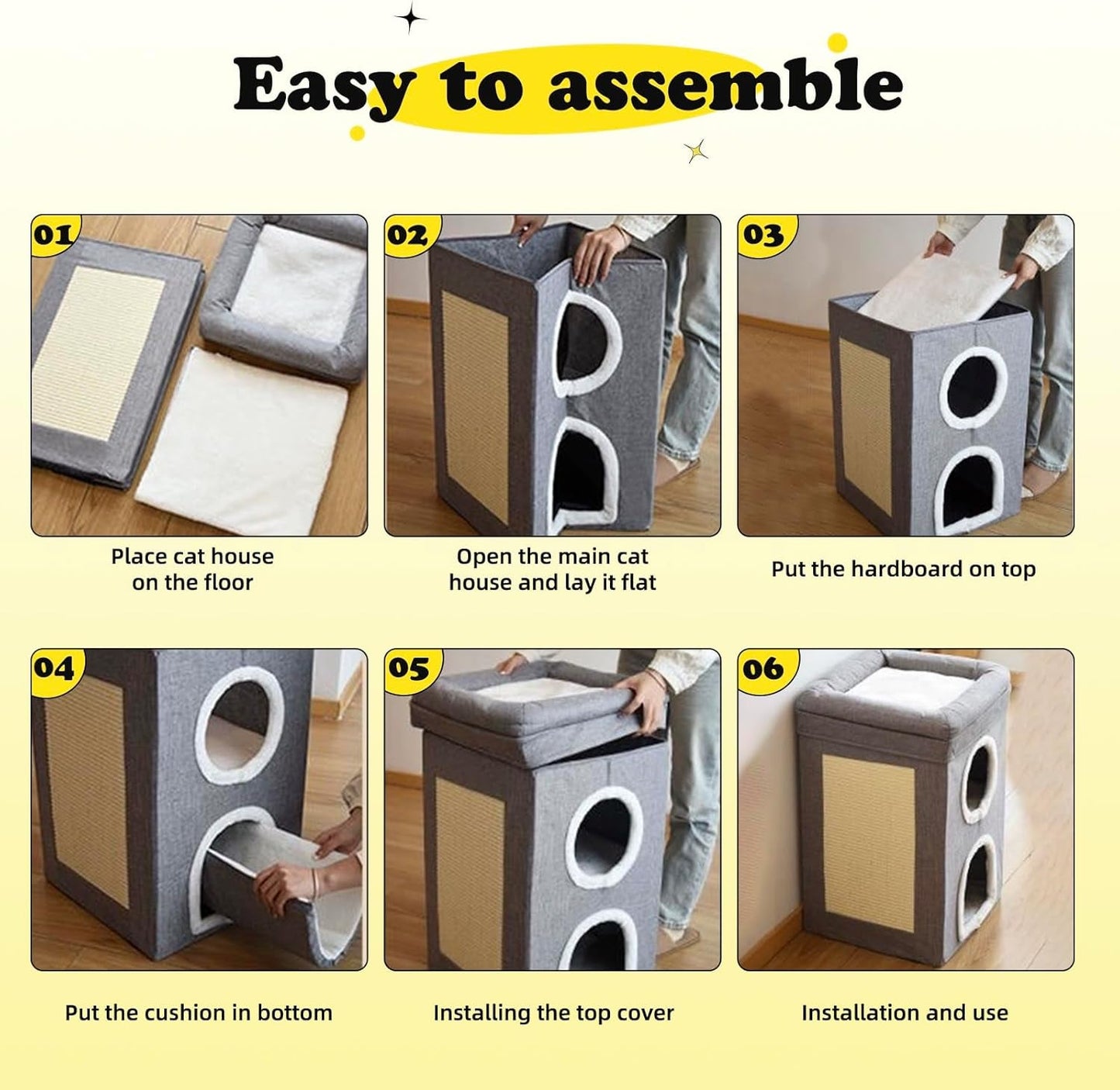 Easy to assemble

01
Place cat house on the floor

02
Open the main cat house and lay it flat

03
Put the hardboard on top

04
Put the cushion in bottom

05
Installing the top cover

06
Installation and use