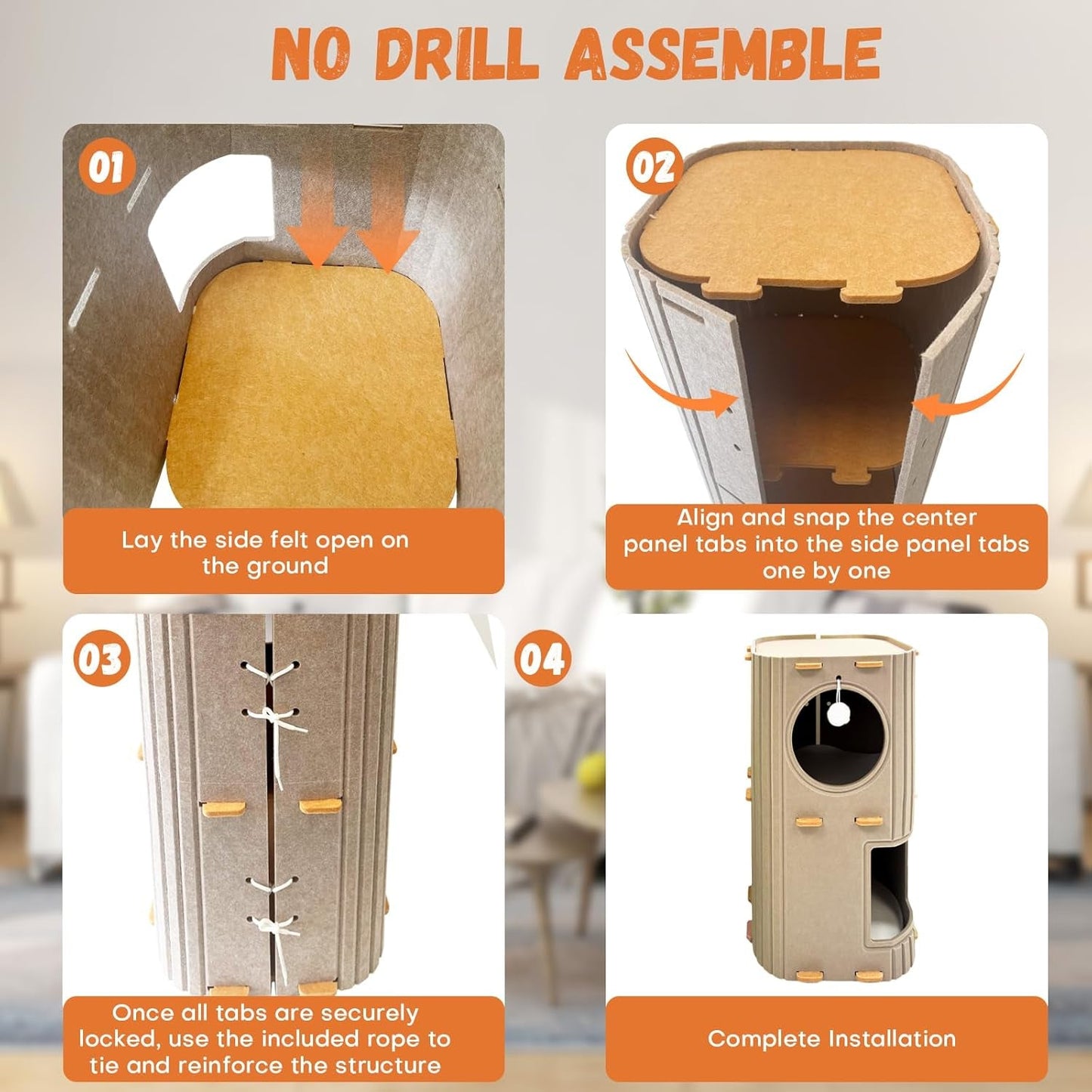 NO DRILL ASSEMBLE

01

Lay the side felt open on the ground

02

Align and snap the center panel tabs into the side panel tabs one by one

03

Once all tabs are securely locked, use the included rope to tie and reinforce the structure

04

Complete Installation